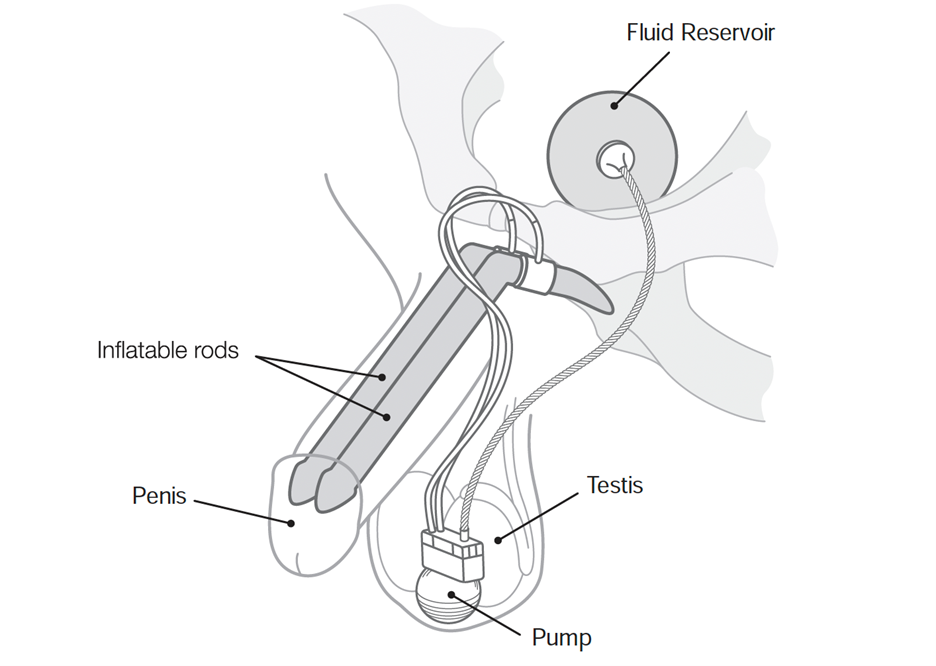 Fluid Reservoir

Inflatable rods

Penis

Testis

Pump